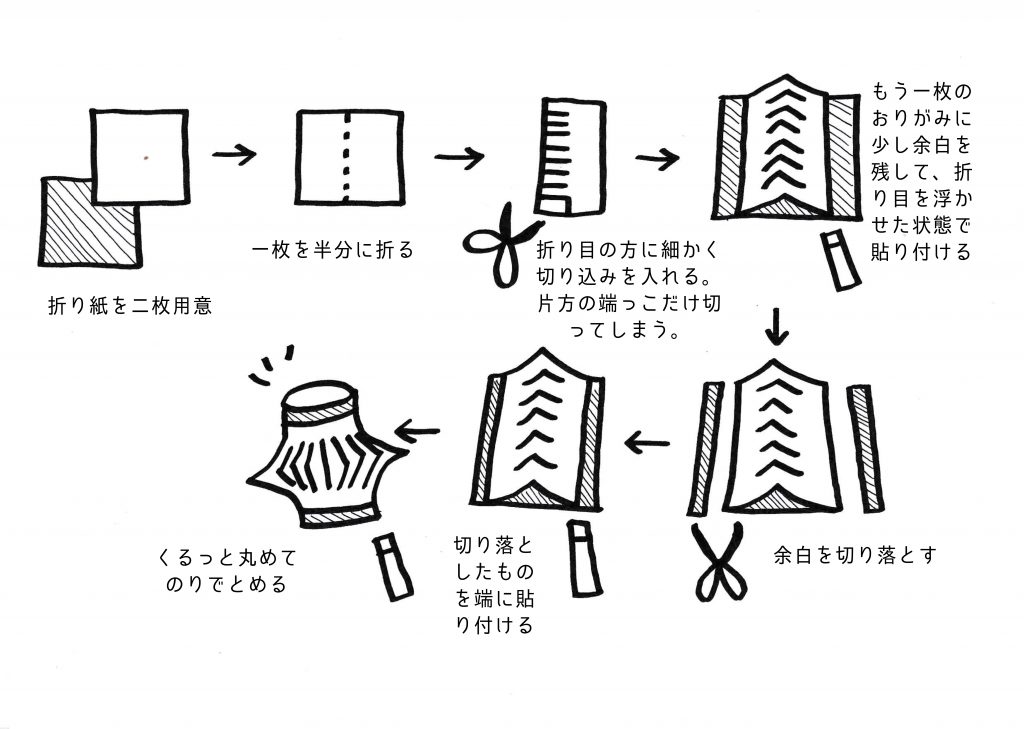 折り紙を二枚用意

一枚を半分に折る

折り目の方に細かく切り込みを入れる。片方の端っこだけ切ってしまう。

もう一枚のおりがみに少し余白を残して、折り目を浮かせた状態で貼り付ける

余白を切り落とす

切り落としたものを端に貼り付ける

くるっと丸めてのりでとめる